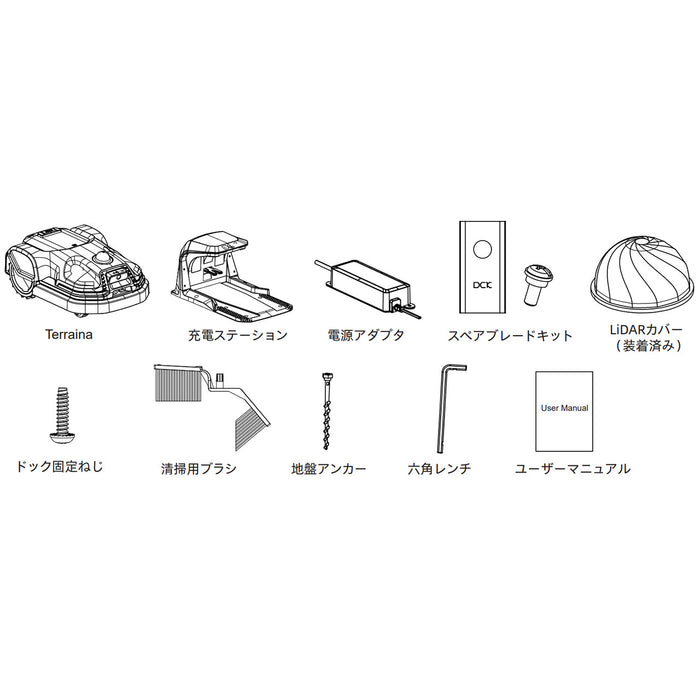 Terraina

充電ステーション

電源アダプタ

DCK

スペアブレードキット

LiDARカバー
（装着済み）

ドック固定ねじ

清掃用ブラシ

地盤アンカー

六角レンチ

User Manual

ユーザーマニュアル